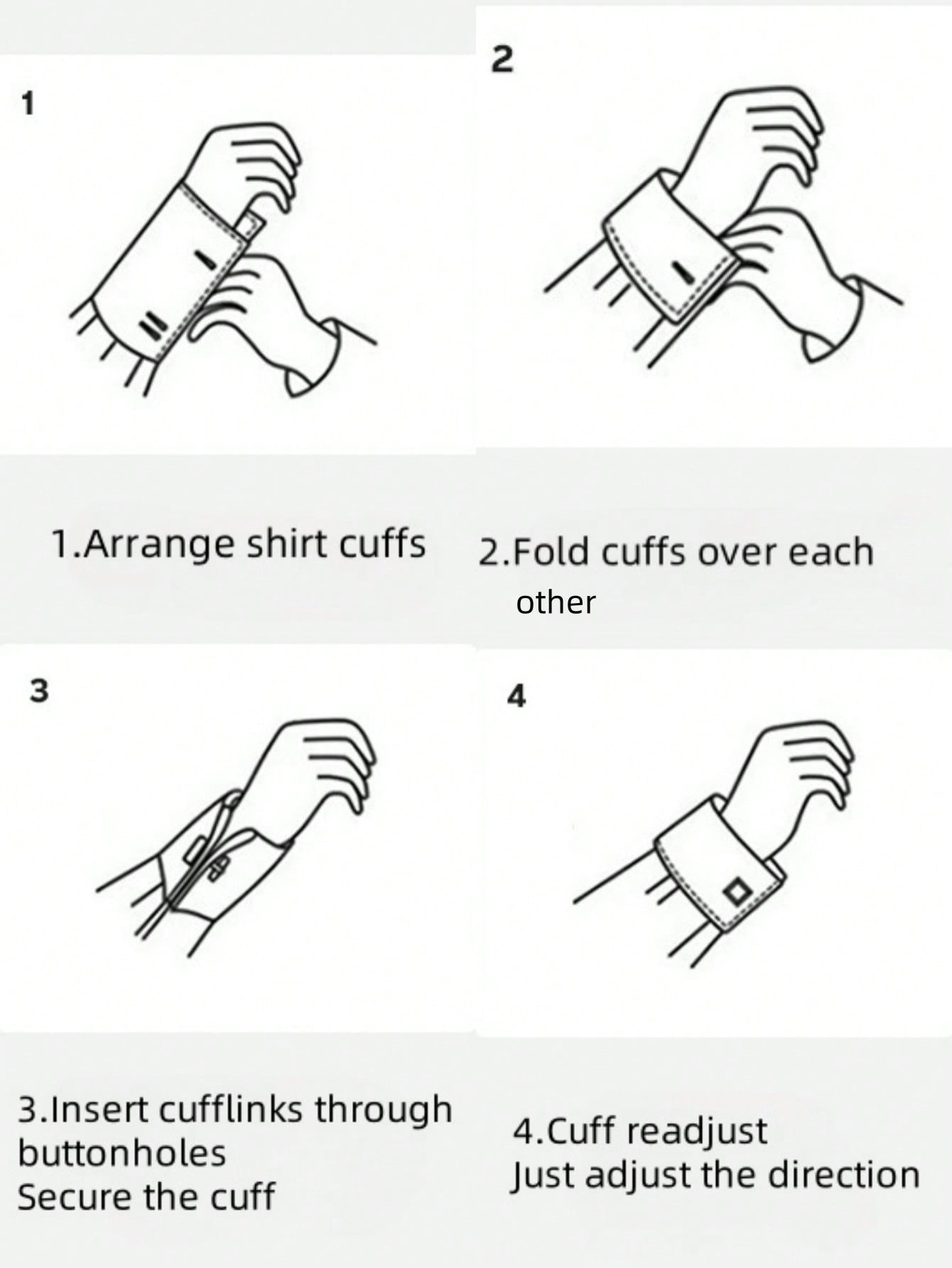 1

2

1.Arrange shirt cuffs

2.Fold cuffs over each other

3

4

3.Insert cufflinks through buttonholes
Secure the cuff

4.Cuff readjust
Just adjust the direction